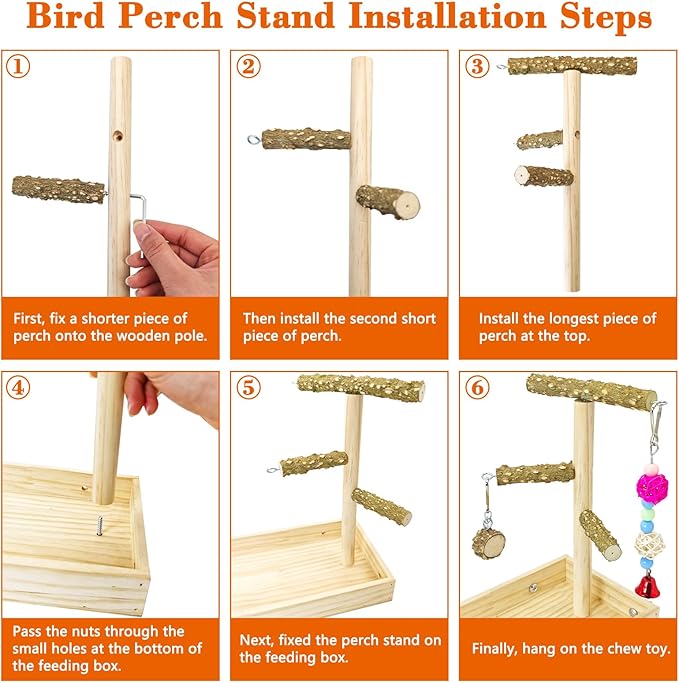 Bird Perch Stand Installation Steps

①

First, fix a shorter piece of perch onto the wooden pole.

②

Then install the second short piece of perch.

③

Install the longest piece of perch at the top.

④

Pass the nuts through the small holes at the bottom of the feeding box.

⑤

Next, fixed the perch stand on the feeding box.

⑥

Finally, hang on the chew toy.