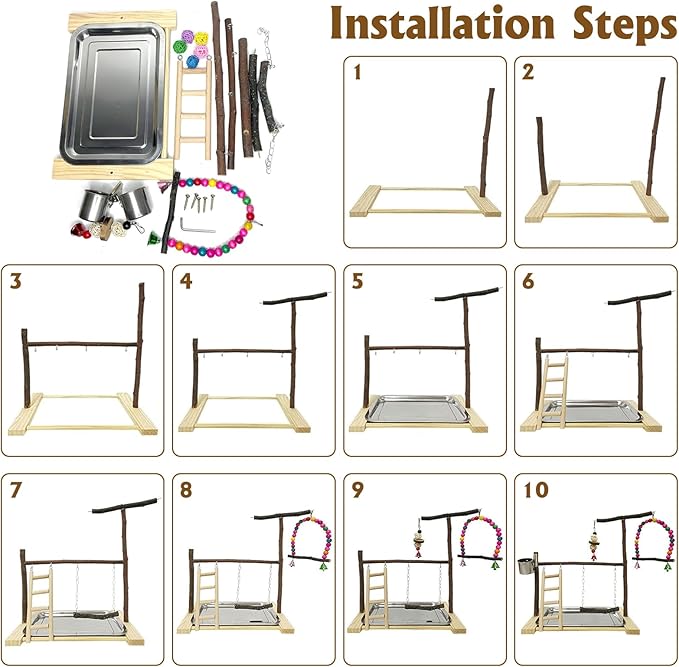 Installation Steps

1

2

3

4

5

6

7

8

9

10