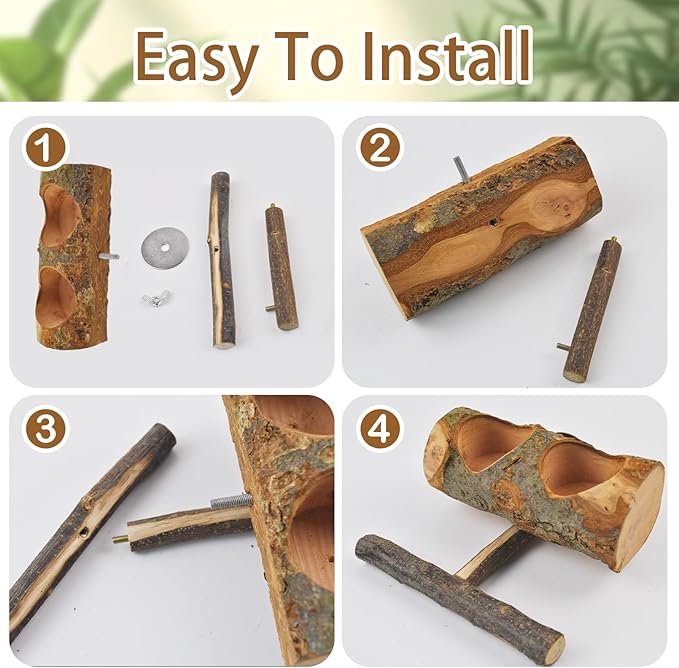 Easy To Install

1

2

3

4