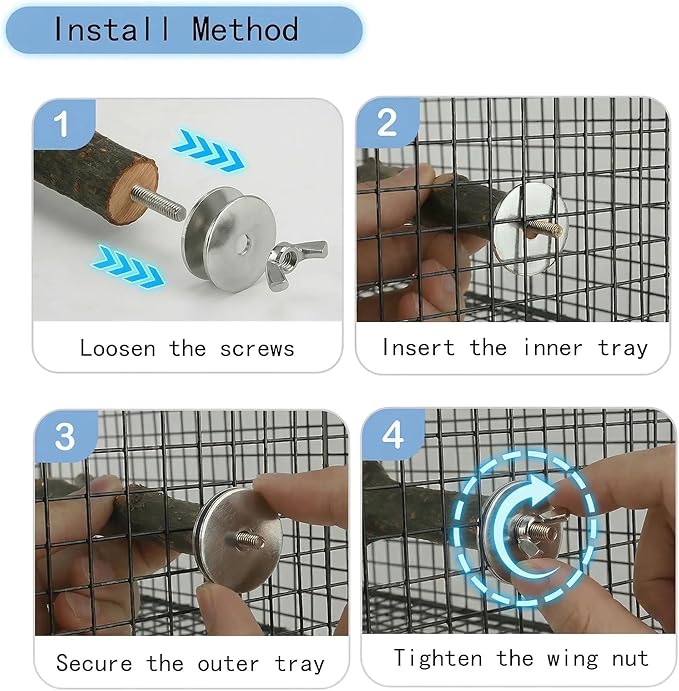 Install Method

1

Loosen the screws

2

Insert the inner tray

3

Secure the outer tray

4

Tighten the wing nut