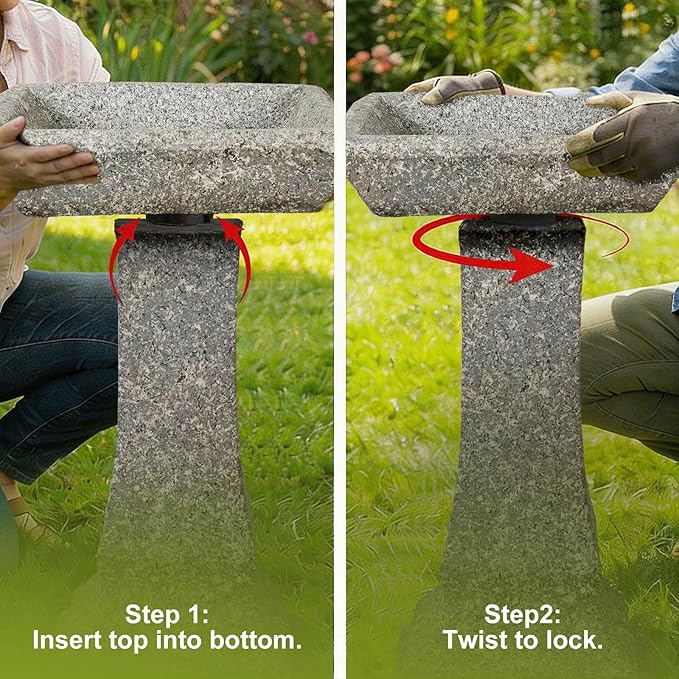 Step 1:
Insert top into bottom.

Step2:
Twist to lock.