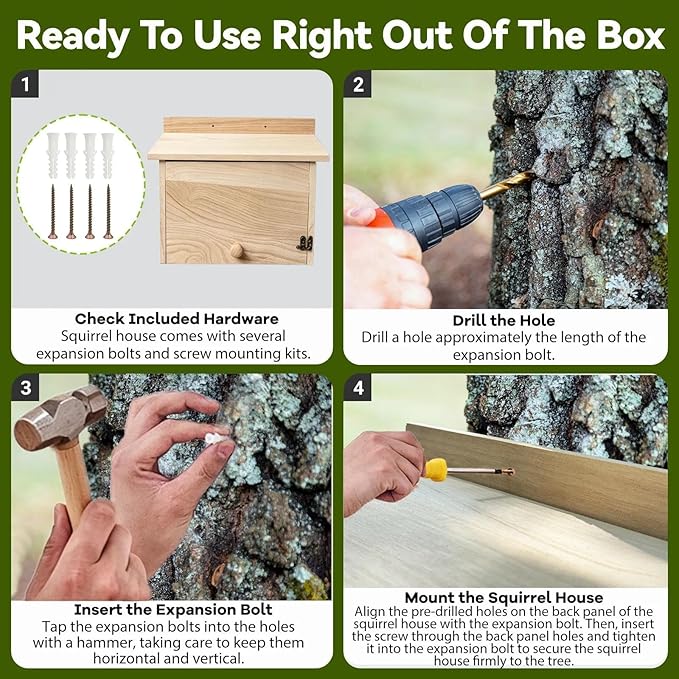 Ready To Use Right Out Of The Box

1

Check Included Hardware
Squirrel house comes with several expansion bolts and screw mounting kits.

2

Drill the Hole
Drill a hole approximately the length of the expansion bolt.

3

Insert the Expansion Bolt
Tap the expansion bolts into the holes with a hammer, taking care to keep them horizontal and vertical.

4

Mount the Squirrel House
Align the pre-drilled holes on the back panel of the squirrel house with the expansion bolt. Then, insert the screw through the back panel holes and tighten it into the expansion bolt to secure the squirrel house firmly to the tree.