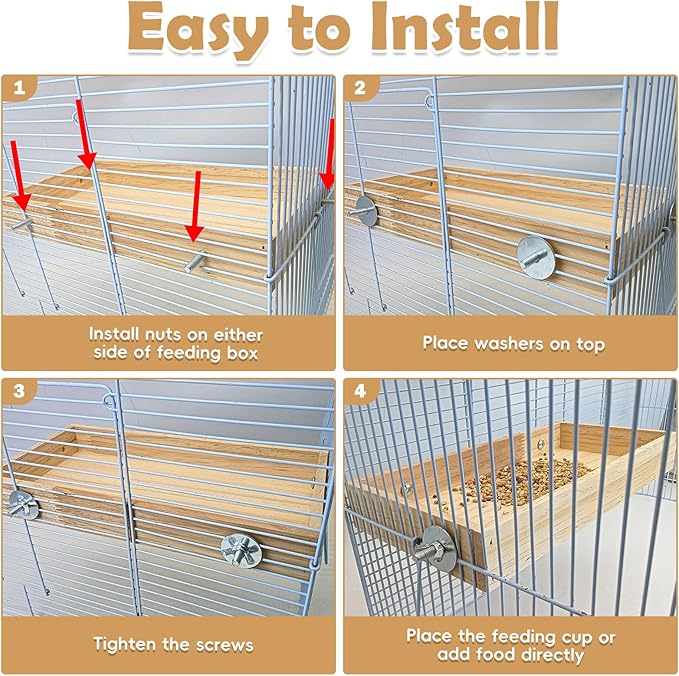 Easy to Install

1

Install nuts on either side of feeding box

2

Place washers on top

3

Tighten the screws

4

Place the feeding cup or add food directly