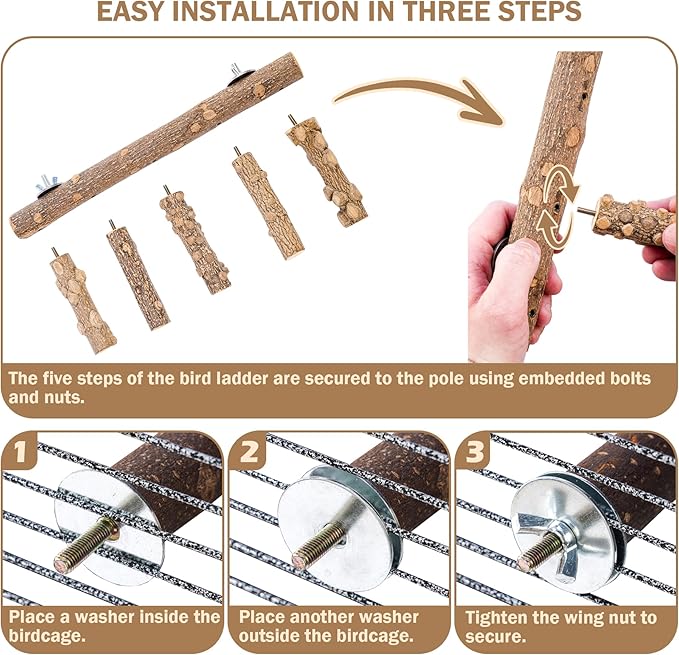 EASY INSTALLATION IN THREE STEPS

The five steps of the bird ladder are secured to the pole using embedded bolts and nuts.

1

Place a washer inside the birdcage.

2

Place another washer outside the birdcage.

3

Tighten the wing nut to secure.