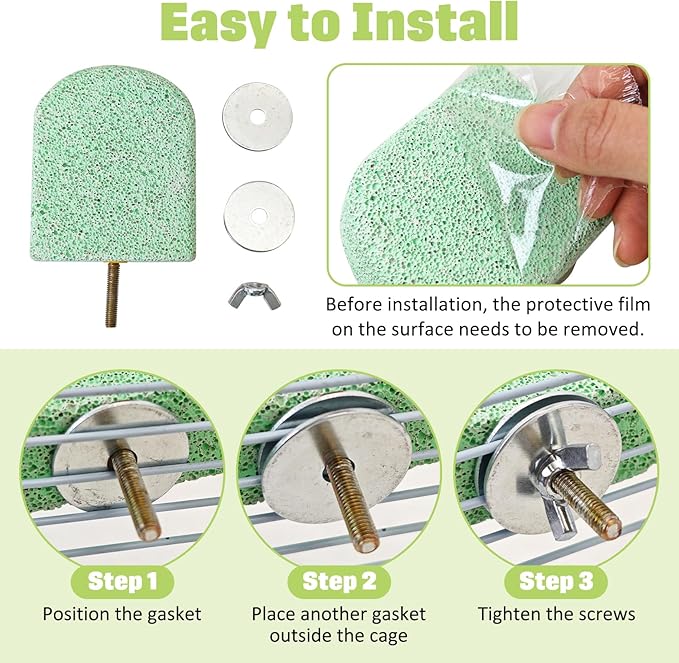 Easy to Install

Before installation, the protective film on the surface needs to be removed.

Step 1
Position the gasket

Step 2
Place another gasket outside the cage

Step 3
Tighten the screws