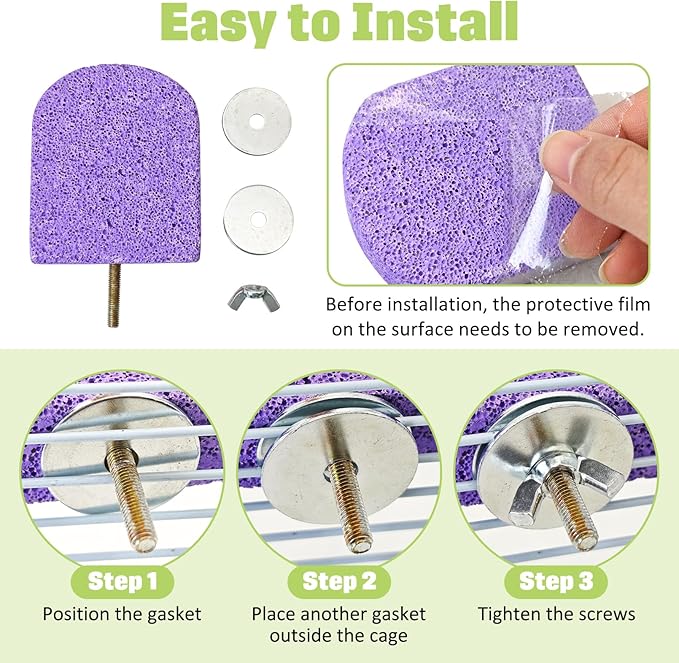 Easy to Install

Before installation, the protective film on the surface needs to be removed.

Step 1
Position the gasket

Step 2
Place another gasket outside the cage

Step 3
Tighten the screws