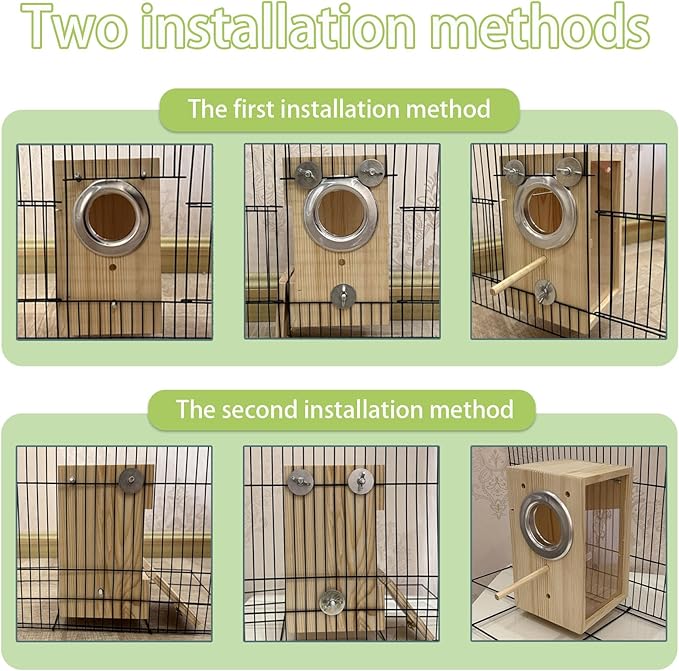 Two installation methods

The first installation method

The second installation method