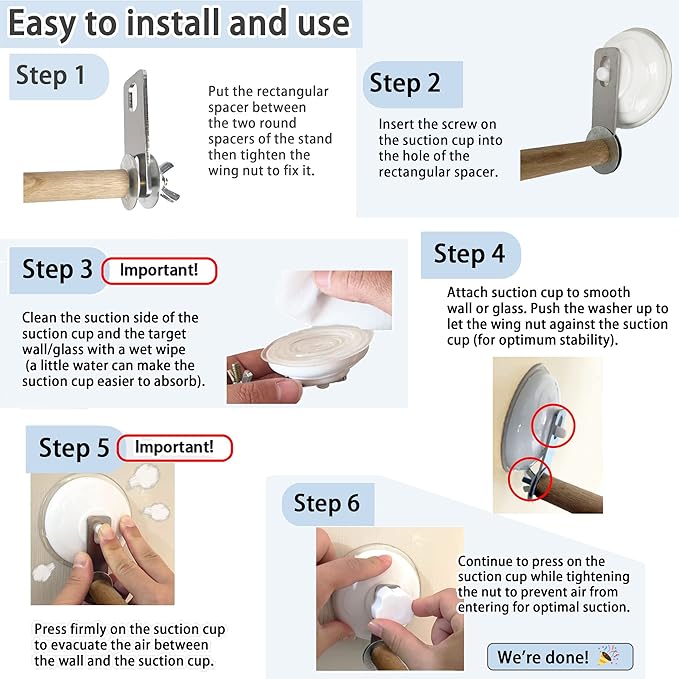 Easy to install and use

Step 1

Put the rectangular spacer between the two round spacers of the stand then tighten the wing nut to fix it.

Step 2

Insert the screw on the suction cup into the hole of the rectangular spacer.

Step 3 Important!

Clean the suction side of the suction cup and the target wall/glass with a wet wipe (a little water can make the suction cup easier to absorb).

Step 4

Attach suction cup to smooth wall or glass. Push the washer up to let the wing nut against the suction cup (for optimum stability).

Step 5 Important!

Press firmly on the suction cup to evacuate the air between the wall and the suction cup.

Step 6

Continue to press on the suction cup while tightening the nut to prevent air from entering for optimal suction.

We're done!