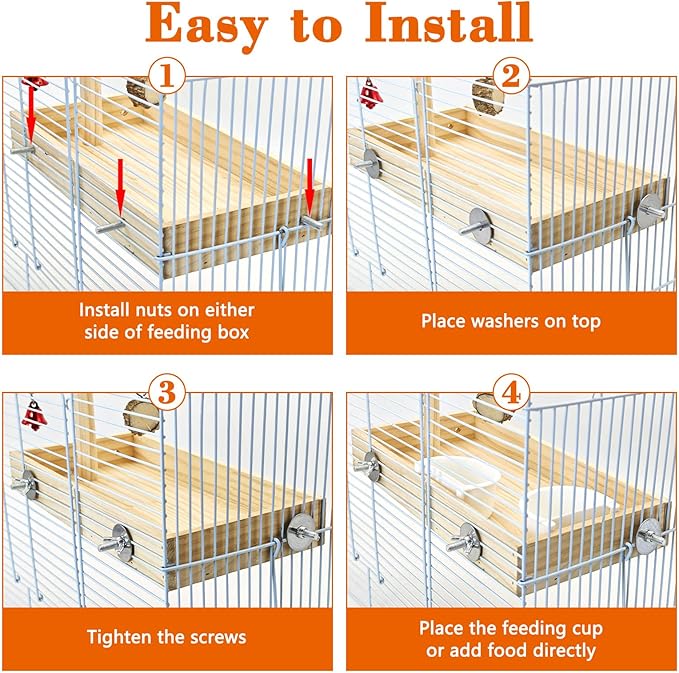 Easy to Install

1

Install nuts on either side of feeding box

2

Place washers on top

3

Tighten the screws

4

Place the feeding cup or add food directly