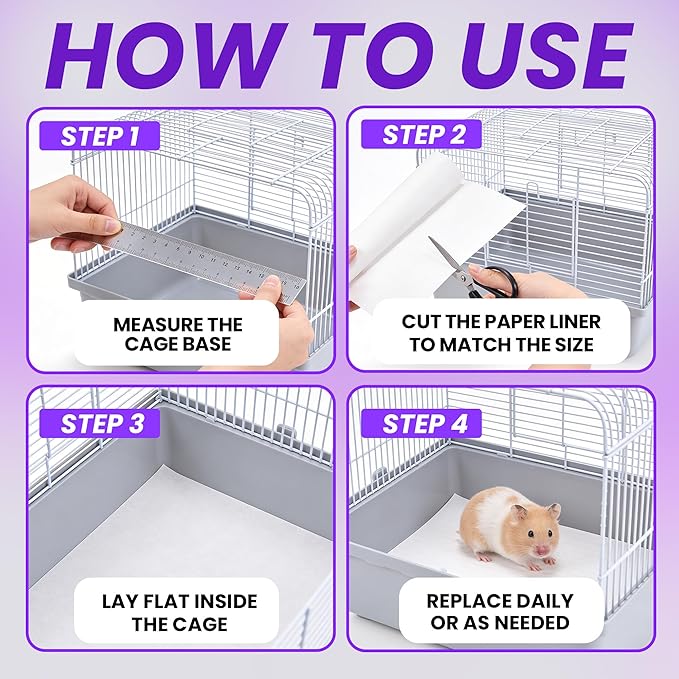 HOW TO USE

STEP 1

MEASURE THE CAGE BASE

STEP 2

CUT THE PAPER LINER TO MATCH THE SIZE

STEP 3

LAY FLAT INSIDE THE CAGE

STEP 4

REPLACE DAILY OR AS NEEDED