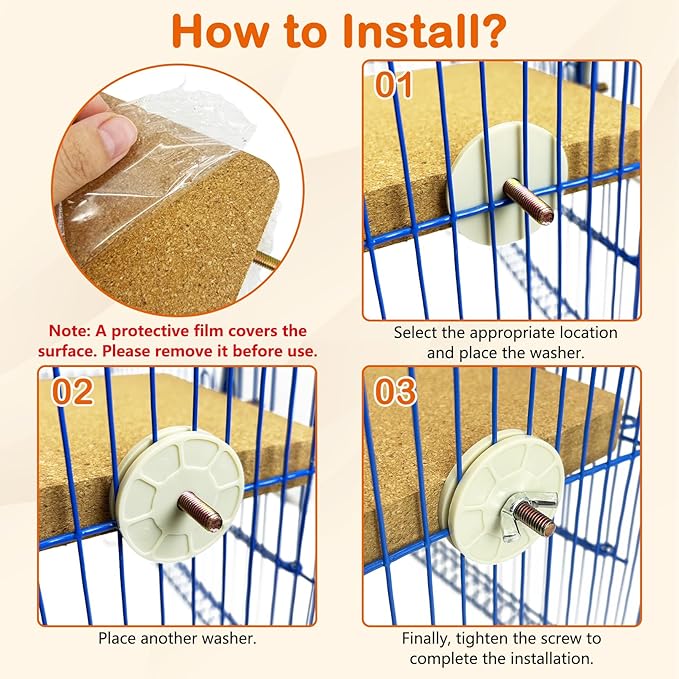 How to Install?

Note: A protective film covers the surface. Please remove it before use.

01

Select the appropriate location and place the washer.

02

Place another washer.

03

Finally, tighten the screw to complete the installation.