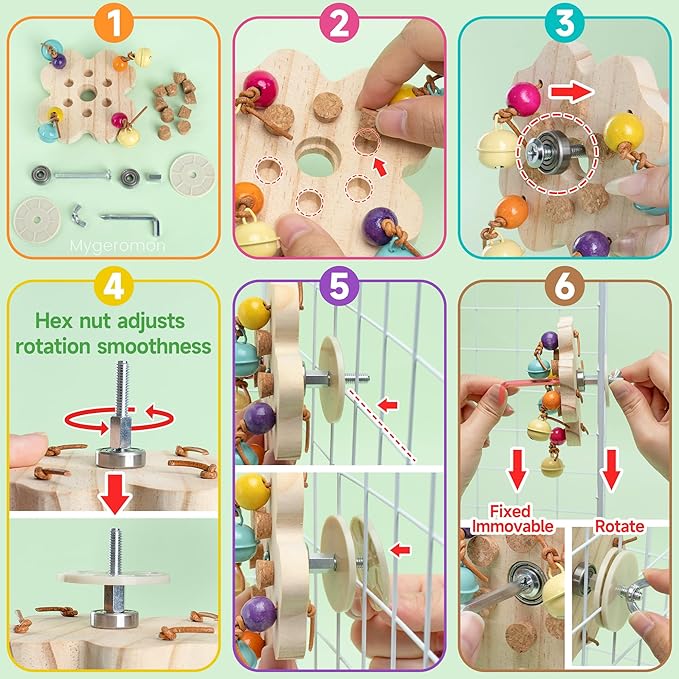 1

Mygeromon

2

3

4

Hex nut adjusts rotation smoothness

5

6

Fixed Immovable

Rotate